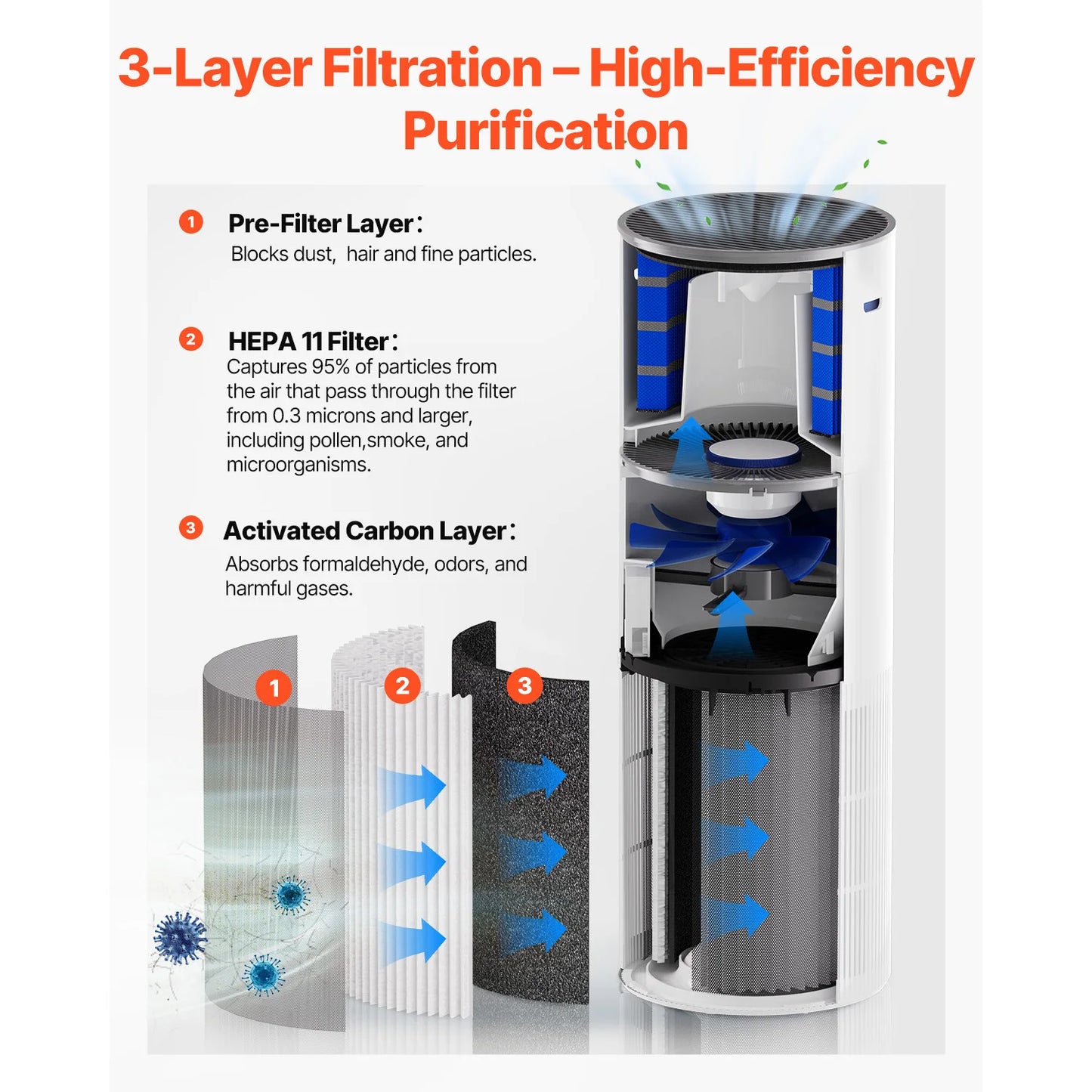 3-Layer Filtration – High-Efficiency Purification

1 Pre-Filter Layer：
Blocks dust, hair and fine particles.

2 HEPA 11 Filter：
Captures 95% of particles from the air that pass through the filter from 0.3 microns and larger, including pollen,smoke, and microorganisms.

3 Activated Carbon Layer：
Absorbs formaldehyde, odors, and harmful gases.

1

2

3